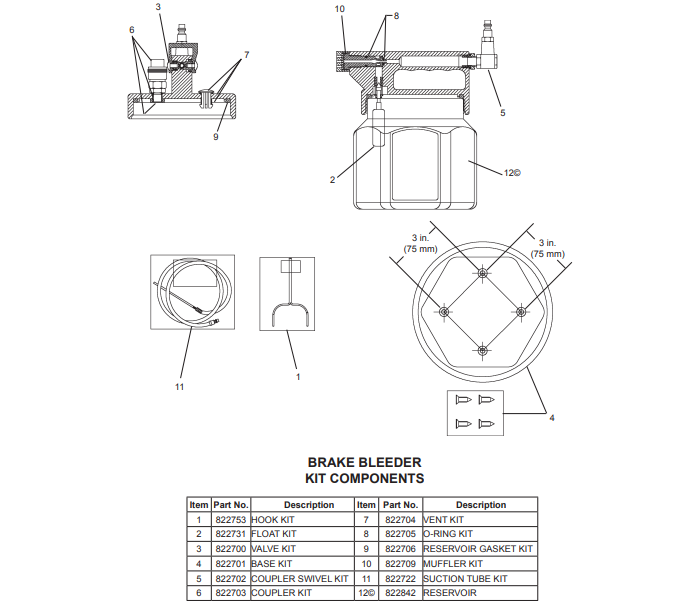 3
6
7
9
10
8
5
2
12©
3 in.
(75 mm)
3 in.
(75 mm)
11
1
4

BRAKE BLEEDER
KIT COMPONENTS

| Item | Part No. | Description | Item | Part No. | Description |
|---|---|---|---|---|---|
| 1 | 822753 | HOOK KIT | 7 | 822704 | VENT KIT |
| 2 | 822731 | FLOAT KIT | 8 | 822705 | O-RING KIT |
| 3 | 822700 | VALVE KIT | 9 | 822706 | RESERVOIR GASKET KIT |
| 4 | 822701 | BASE KIT | 10 | 822709 | MUFFLER KIT |
| 5 | 822702 | COUPLER SWIVEL KIT | 11 | 822722 | SUCTION TUBE KIT |
| 6 | 822703 | COUPLER KIT | 12© | 822842 | RESERVOIR |