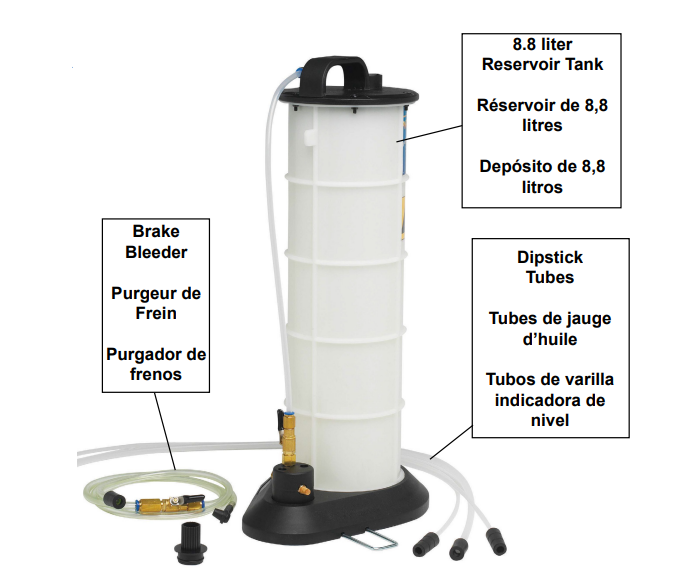 8.8 liter
Reservoir Tank

Réservoir de 8,8 litres

Depósito de 8,8 litros

Brake Bleeder

Purgeur de Frein

Purgador de frenos

Dipstick Tubes

Tubes de jauge d'huile

Tubos de varilla indicadora de nivel