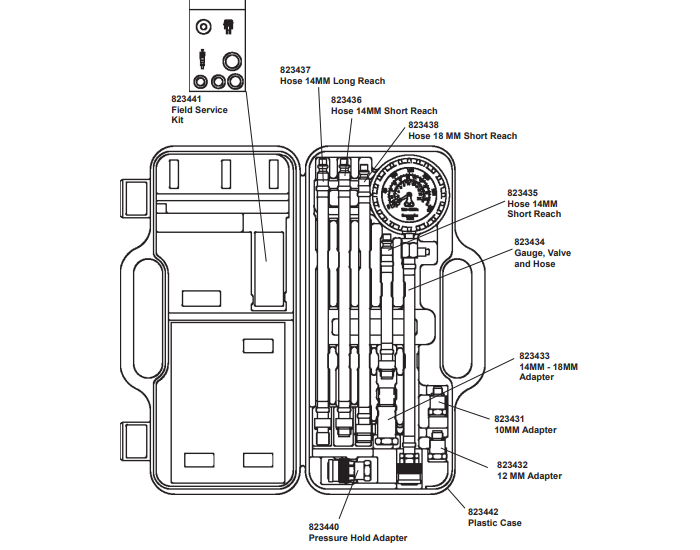 823441
Field Service
Kit

823437
Hose 14MM Long Reach

823436
Hose 14MM Short Reach

823438
Hose 18 MM Short Reach

823435
Hose 14MM
Short Reach

823434
Gauge, Valve
and Hose

823433
14MM - 18MM
Adapter

823431
10MM Adapter

823432
12 MM Adapter

823442
Plastic Case

823440
Pressure Hold Adapter