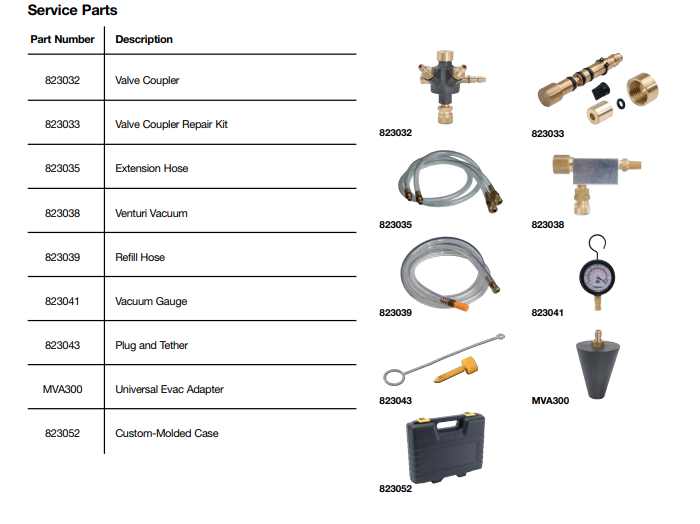 Service Parts

| Part Number | Description |
|---|---|
| 823032 | Valve Coupler |
| 823033 | Valve Coupler Repair Kit |
| 823035 | Extension Hose |
| 823038 | Venturi Vacuum |
| 823039 | Refill Hose |
| 823041 | Vacuum Gauge |
| 823043 | Plug and Tether |
| MVA300 | Universal Evac Adapter |
| 823052 | Custom-Molded Case |

823032

823033

823035

823038

823039

823041

823043

MVA300

823052